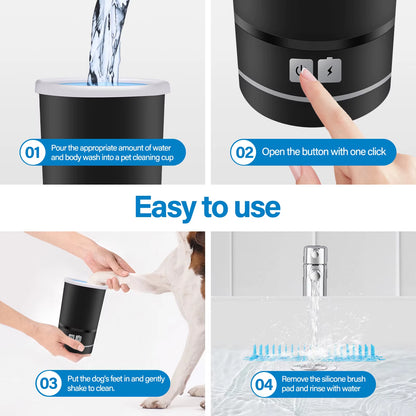 01 Pour the appropriate amount of water and body wash into a pet cleaning cup

02 Open the button with one click

Easy to use

03 Put the dog's feet in and gently shake to clean.

04 Remove the silicone brush pad and rinse with water